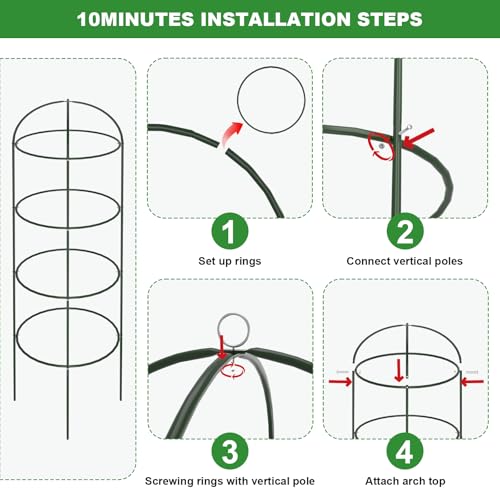 10MINUTES INSTALLATION STEPS

1
Set up rings

2
Connect vertical poles

3
Screwing rings with vertical pole

4
Attach arch top