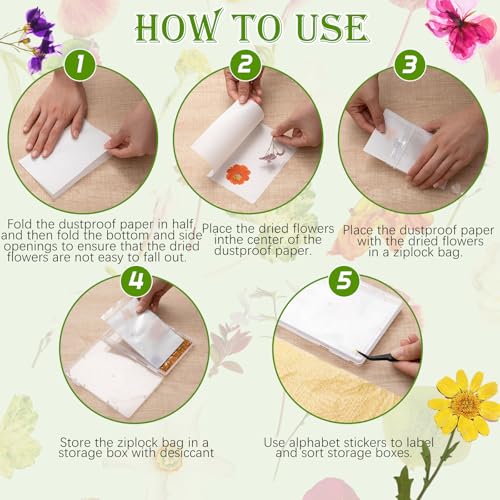 HOW TO USE

1

Fold the dustproof paper in half, and then fold the bottom and side openings to ensure that the dried flowers are not easy to fall out.

2

Place the dried flowers inthe center of the dustproof paper.

3

Place the dustproof paper with the dried flowers in a ziplock bag.

4

Store the ziplock bag in a storage box with desiccant

5

Use alphabet stickers to label and sort storage boxes.