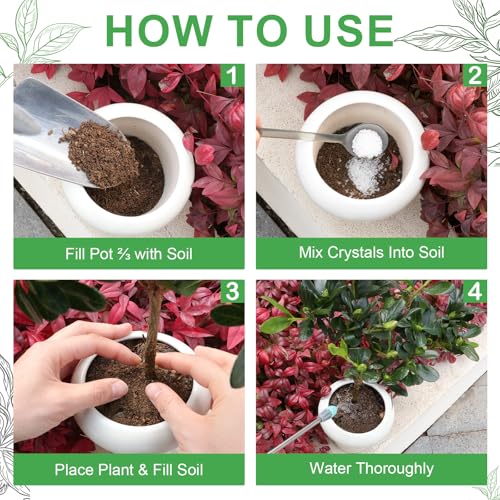 HOW TO USE

1

Fill Pot ⅔ with Soil

2

Mix Crystals Into Soil

3

Place Plant & Fill Soil

4

Water Thoroughly