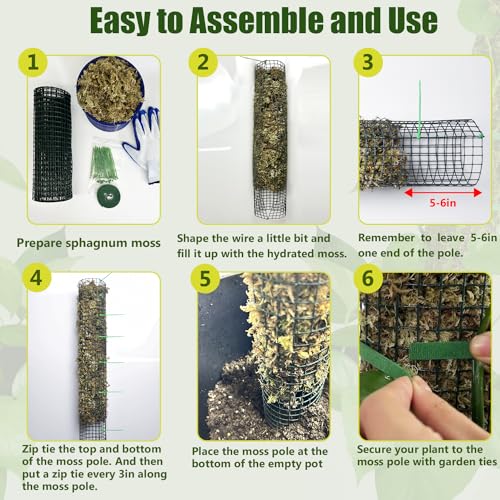 Easy to Assemble and Use

1

Prepare sphagnum moss

2

Shape the wire a little bit and fill it up with the hydrated moss.

3

5-6in

Remember to leave 5-6in one end of the pole.

4

Zip tie the top and bottom of the moss pole. And then put a zip tie every 3in along the moss pole.

5

Place the moss pole at the bottom of the empty pot

6

Secure your plant to the moss pole with garden ties