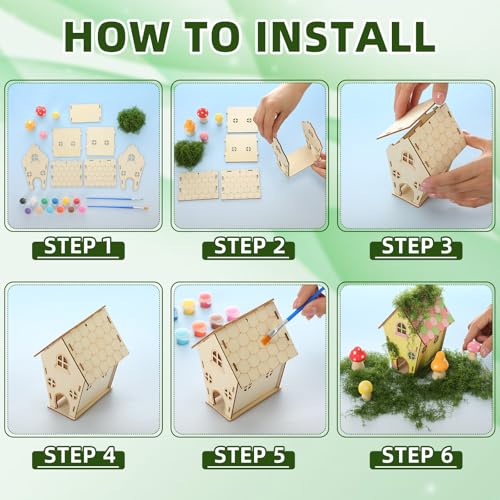 HOW TO INSTALL

STEP 1

STEP 2

STEP 3

STEP 4

STEP 5

STEP 6