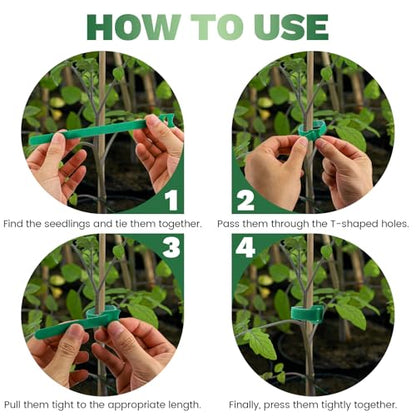 HOW TO USE

1

Find the seedlings and tie them together.

2

Pass them through the T-shaped holes.

3

Pull them tight to the appropriate length.

4

Finally, press them tightly together.