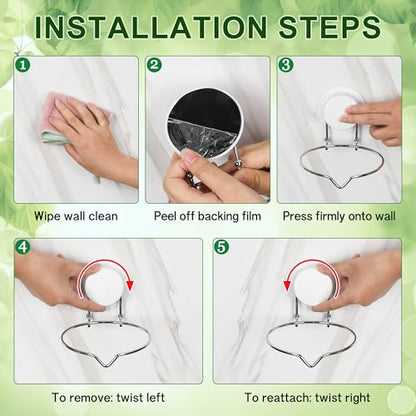 INSTALLATION STEPS

1
Wipe wall clean

2
Peel off backing film

3
Press firmly onto wall

4
To remove: twist left

5
To reattach: twist right