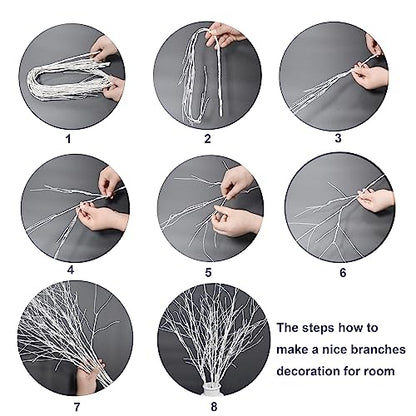 1
2
3
4
5
6
7
8
The steps how to make a nice branches decoration for room