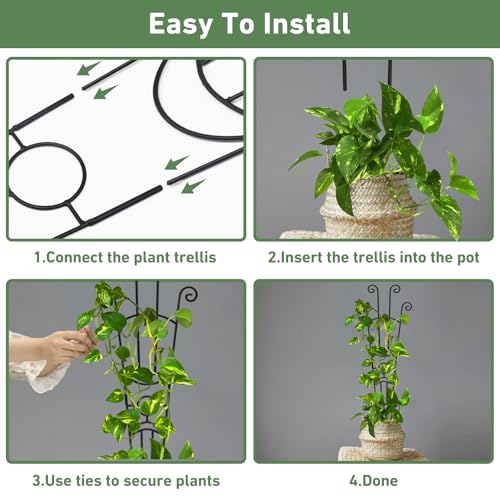 Easy To Install

1.Connect the plant trellis

2.Insert the trellis into the pot

3.Use ties to secure plants

4.Done