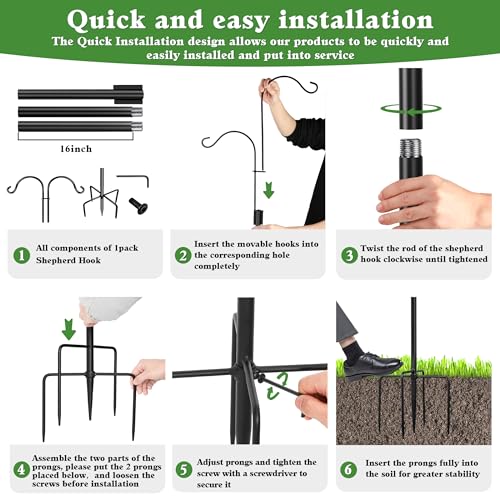 Quick and easy installation

The Quick Installation design allows our products to be quickly and easily installed and put into service

16inch

1 All components of 1pack Shepherd Hook

2 Insert the movable hooks into the corresponding hole completely

3 Twist the rod of the shepherd hook clockwise until tightened

4 Assemble the two parts of the prongs, please put the 2 prongs placed below, and loosen the screws before installation

5 Adjust prongs and tighten the screw with a screwdriver to secure it

6 Insert the prongs fully into the soil for greater stability