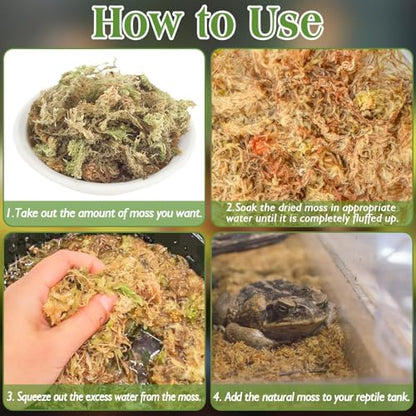 How to Use

1.Take out the amount of moss you want.

2.Soak the dried moss in appropriate water until it is completely fluffed up.

3. Squeeze out the excess water from the moss.

4. Add the natural moss to your reptile tank.