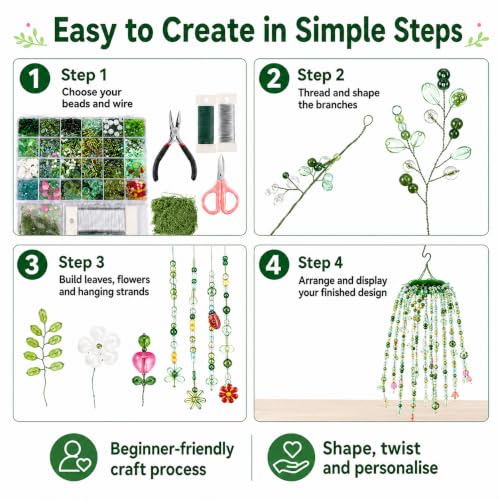 Easy to Create in Simple Steps

1 Step 1
Choose your beads and wire

2 Step 2
Thread and shape the branches

3 Step 3
Build leaves, flowers and hanging strands

4 Step 4
Arrange and display your finished design

Beginner-friendly craft process

Shape, twist and personalise