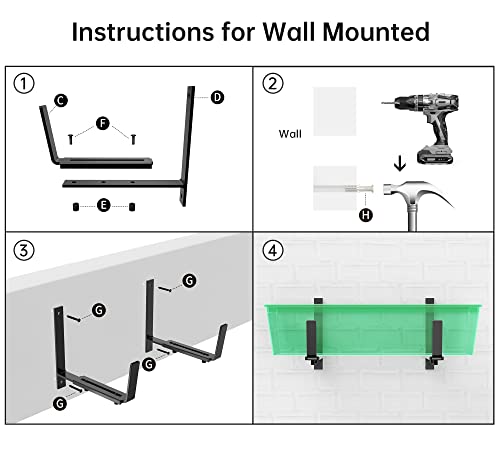 Instructions for Wall Mounted

①
C
D
F
E

②
Wall
H

③
G
G
G
G

④