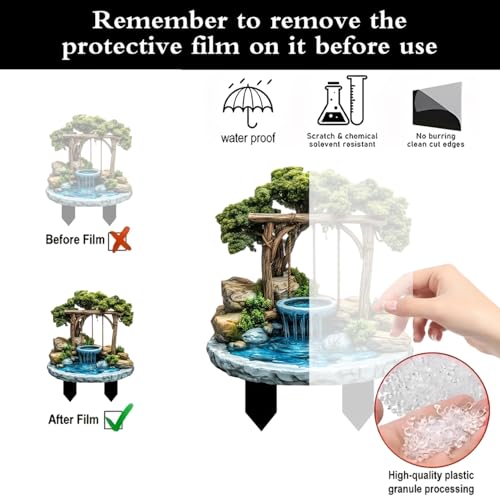 Remember to remove the protective film on it before use

water proof

Scratch & chemical solevent resistant

No burring clean cut edges

Before Film

After Film

High-quality plastic granule processing