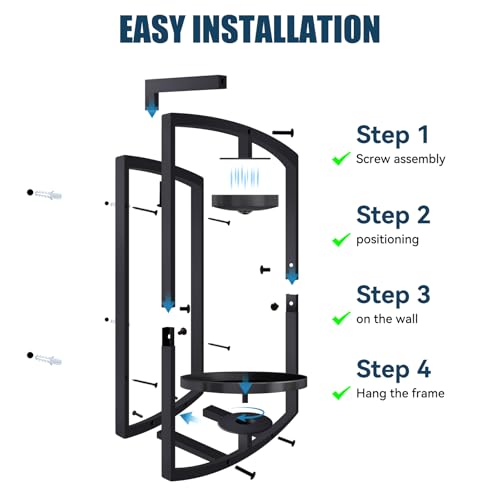 EASY INSTALLATION

Step 1
Screw assembly

Step 2
positioning

Step 3
on the wall

Step 4
Hang the frame