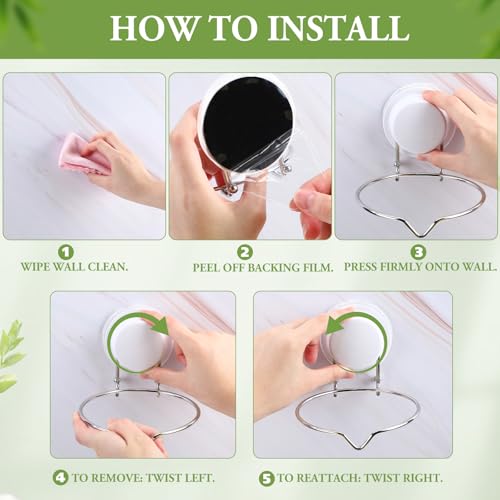 HOW TO INSTALL

1
WIPE WALL CLEAN.

2
PEEL OFF BACKING FILM.

3
PRESS FIRMLY ONTO WALL.

4 TO REMOVE: TWIST LEFT.

5 TO REATTACH: TWIST RIGHT.