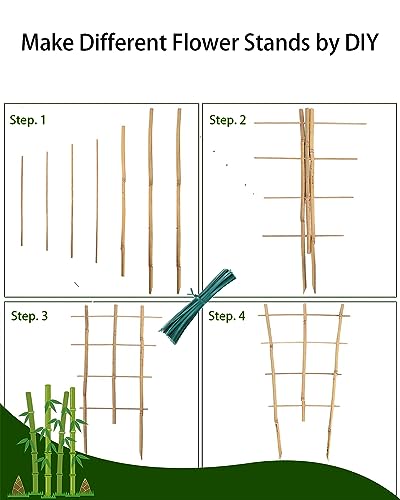 Make Different Flower Stands by DIY

Step. 1

Step. 2

Step. 3

Step. 4