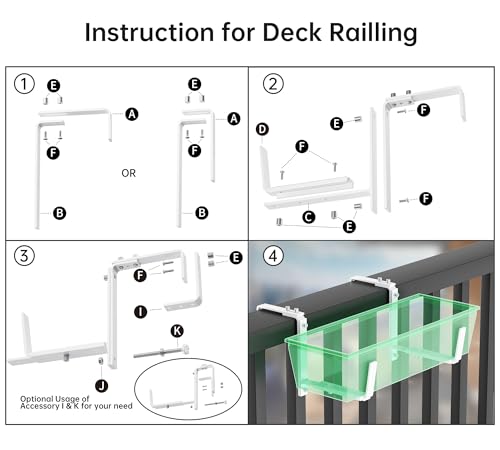 Instruction for Deck Railling

1
E
A
F
B
OR
E
A
F
B

2
D
F
E
F
F
C
E

3
F
E
I
K
J
Optional Usage of Accessory I & K for your need

4