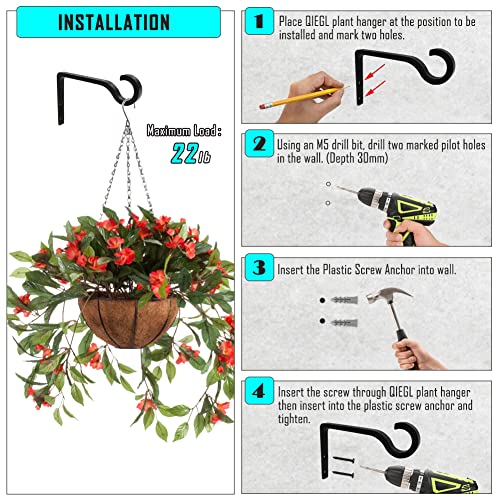 INSTALLATION

Maximum Load :
22lb

1 Place QIEGL plant hanger at the position to be installed and mark two holes.

2 Using an M5 drill bit, drill two marked pilot holes in the wall. (Depth 30mm)

3 Insert the Plastic Screw Anchor into wall.

4 Insert the screw through QIEGL plant hanger then insert into the plastic screw anchor and tighten.