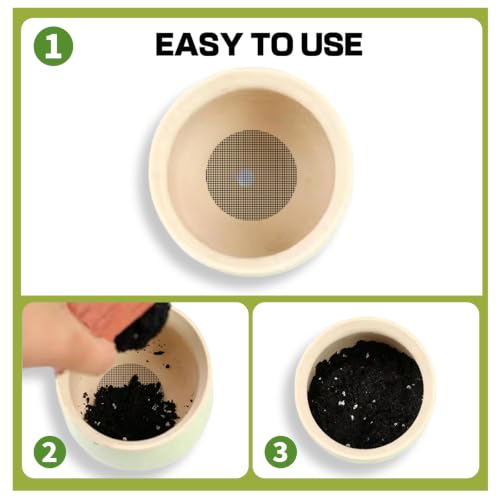 1
EASY TO USE

2

3